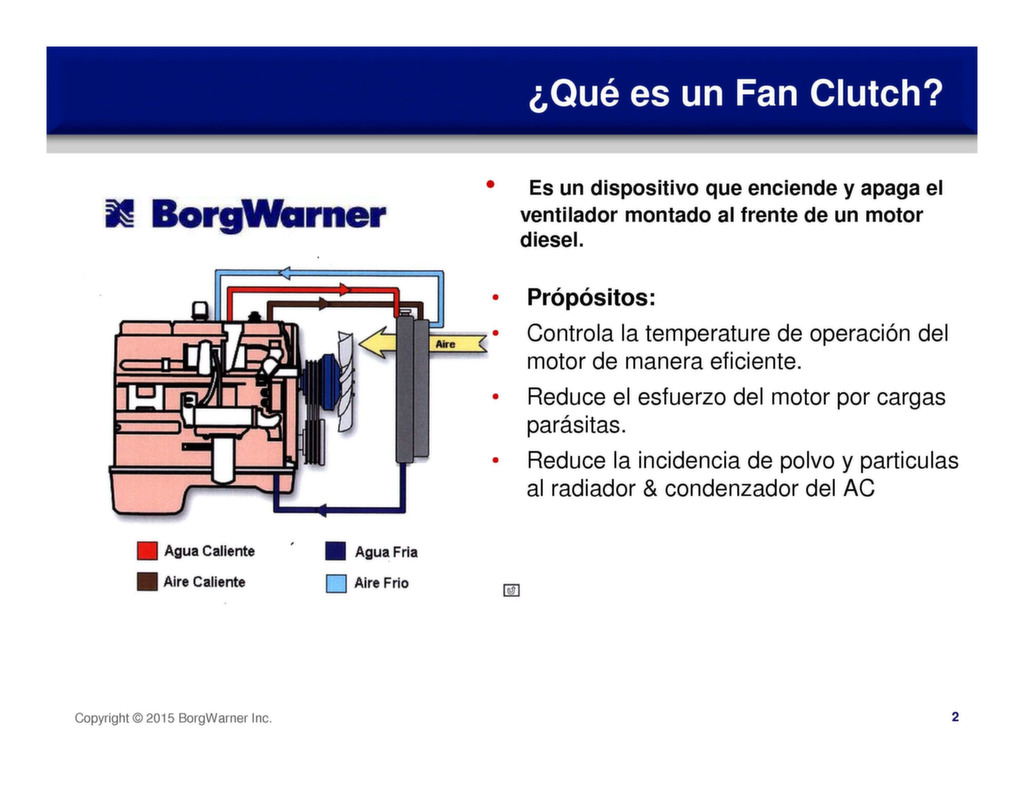 ¿Qué es un Fan Clutch?

BorgWarner

Aire

Agua Caliente
Aire Caliente
Agua Fria
Aire Frio

• Es un dispositivo que enciende y apaga el ventilador montado al frente de un motor diesel.

• Própósitos:
• Controla la temperature de operación del motor de manera eficiente.
• Reduce el esfuerzo del motor por cargas parásitas.
• Reduce la incidencia de polvo y particulas al radiador & condenzador del AC

Copyright © 2015 BorgWarner Inc.

2